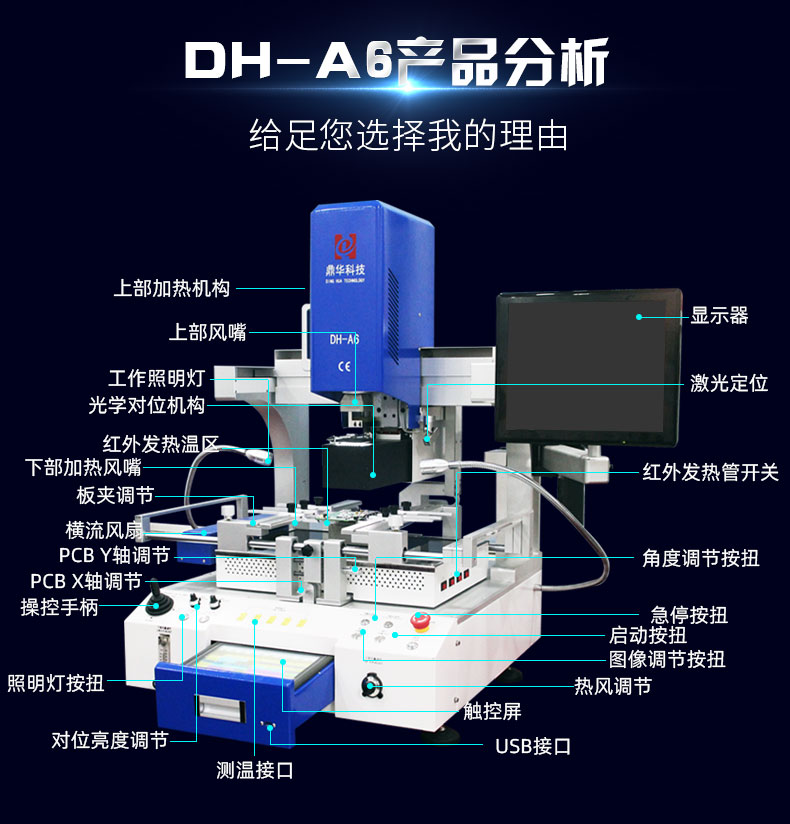 DH-A6产品分析

给足您选择我的理由

鼎华科技
DING HUA TECHNOLOGY
DH-A6
CE

上部加热机构
上部风嘴
工作照明灯
光学对位机构
红外发热温区
下部加热风嘴
板夹调节
横流风扇
PCB Y轴调节
PCB X轴调节
操控手柄
照明灯按扭
对位亮度调节
测温接口

显示器
激光定位
红外发热管开关
角度调节按扭
急停按扭
启动按扭
图像调节按扭
热风调节
触控屏
USB接口